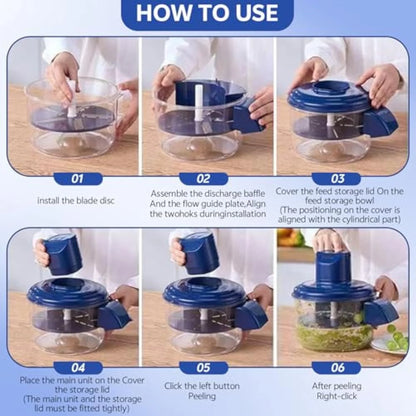 HOW TO USE

01

install the blade disc

02

Assemble the discharge baffle And the flow guide plate,Align the twohoks duringinstallation

03

Cover the feed storage lid On the feed storage bowl (The positioning on the cover is aligned with the cylindrical part)

04

Place the main unit on the Cover the storage lid (The main unit and the storage lid must be fitted tightly)

05

Click the left button Peeling

06

After peeling Right-click